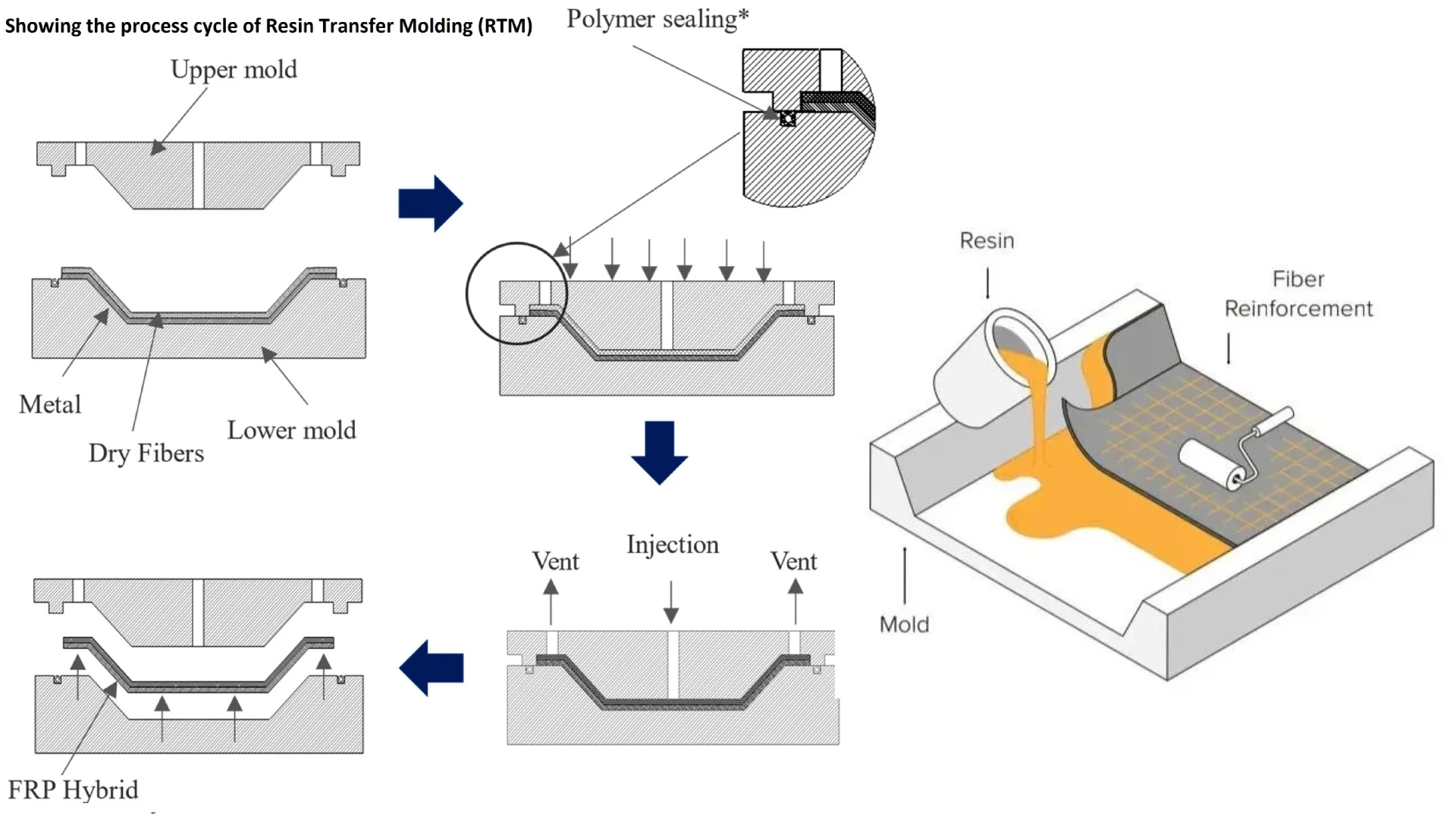 Showing the process cycle of Resin Transfer Molding (RTM)

Polymer sealing*

Upper mold

Metal

Dry Fibers

Lower mold

Vent

Injection

Vent

FRP Hybrid

Resin

Fiber Reinforcement

Mold